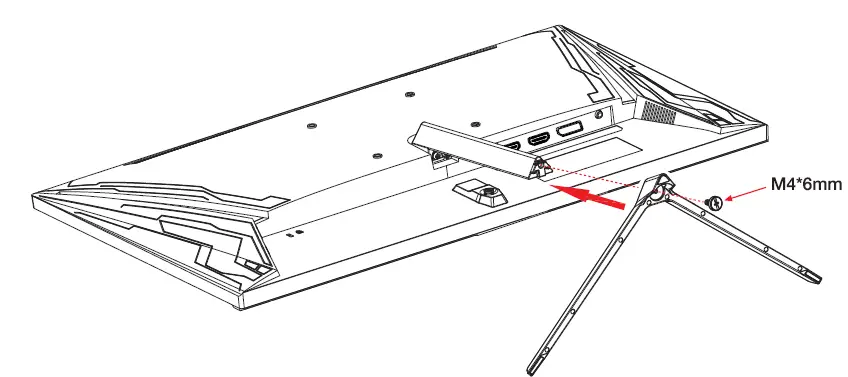 M4*6mm