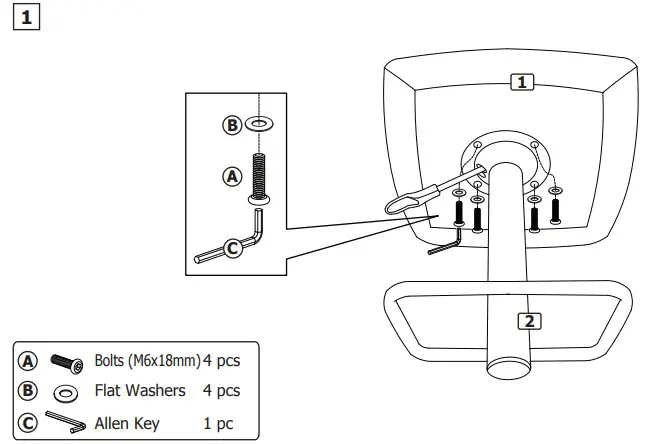 1

B

A

C

1

2

| | | |
|---|---|---|
| A | Bolts (M6x18mm) | 4 pcs |
| B | Flat Washers | 4 pcs |
| C | Allen Key | 1 pc |