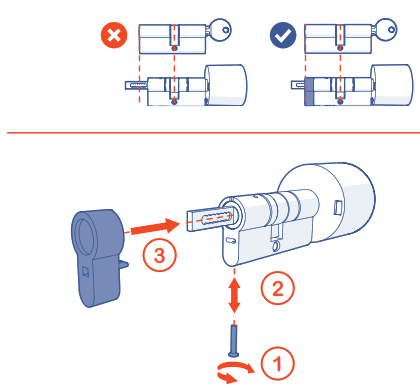 3

2

1