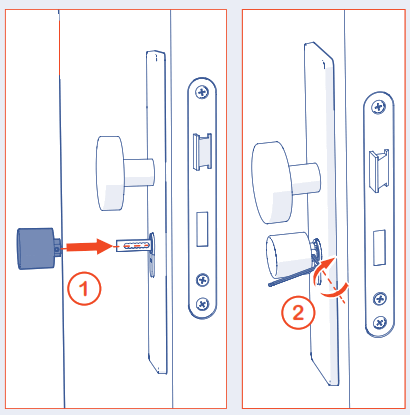 1

2