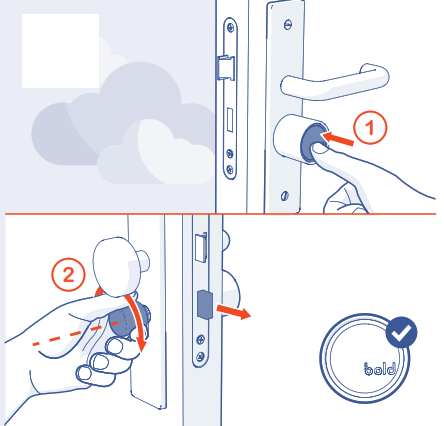 1

2

bold