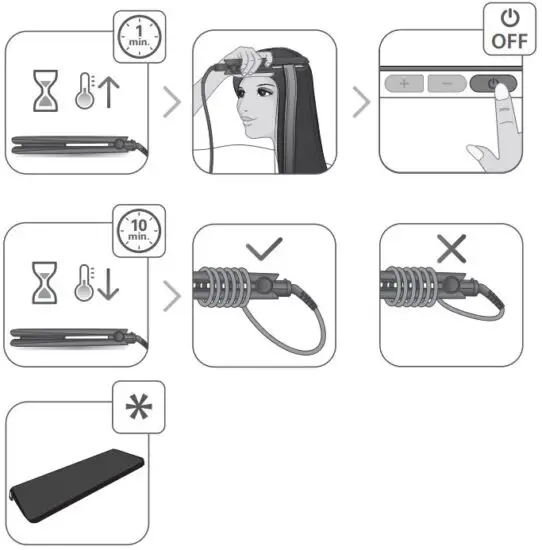 1
min.

OFF

10
min.

*