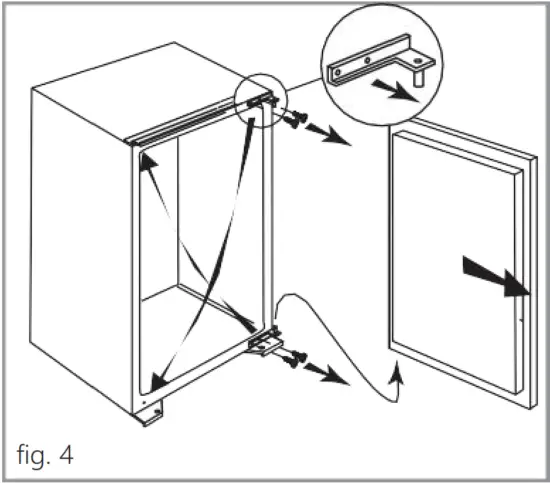 fig. 4