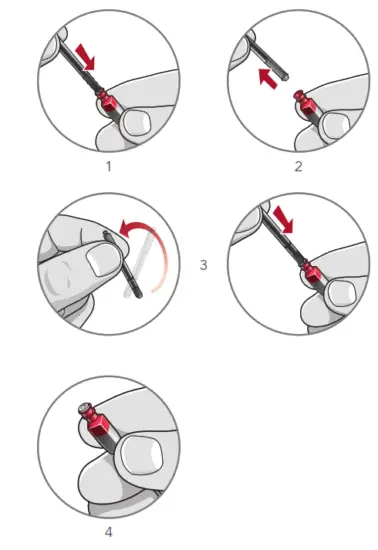 1

2

3

4