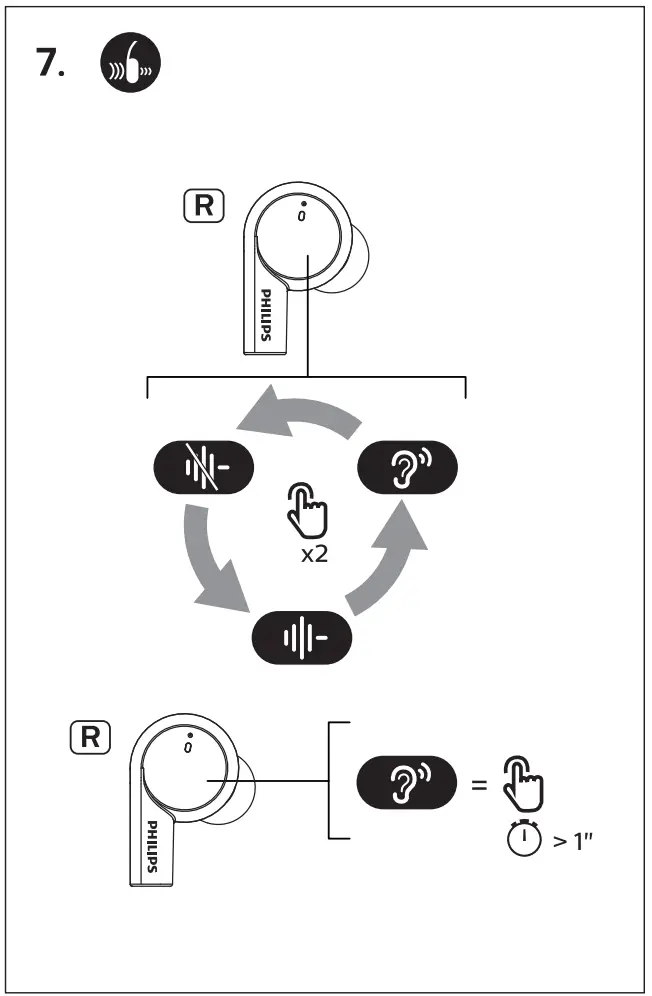 7.

R

PHILIPS

x2

R

PHILIPS

=

> 1"