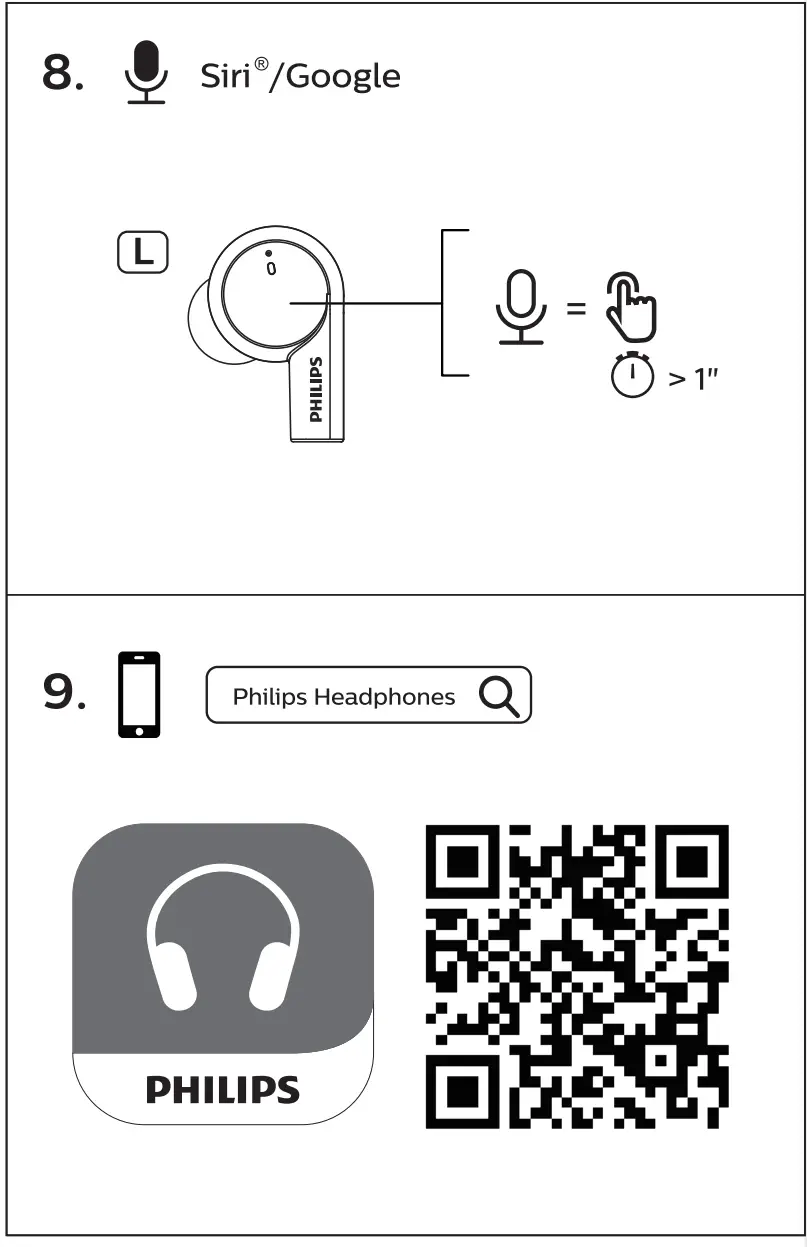 8. Siri®/Google

L

PHILIPS

=

> 1″

9. Philips Headphones

PHILIPS