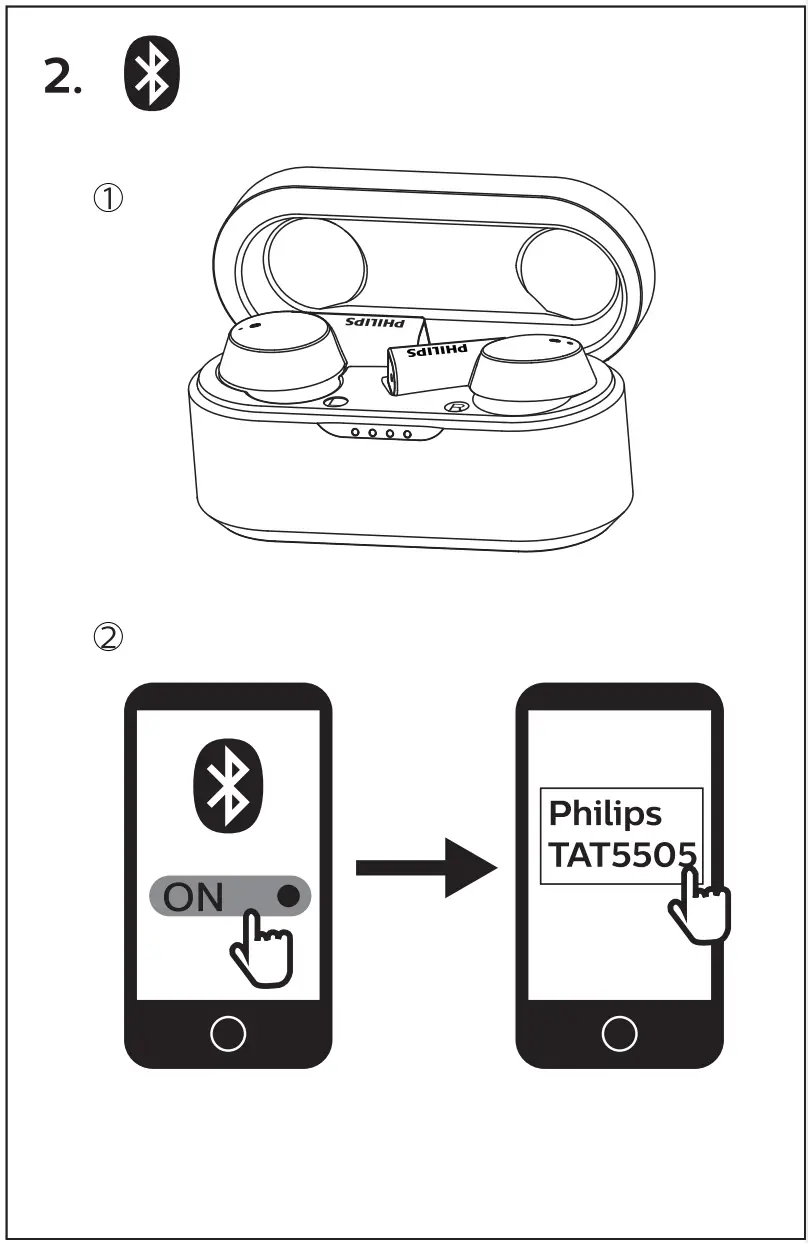 2.

①

PHILIPS
PHILIPS
L
R

②

ON

Philips
TAT5505