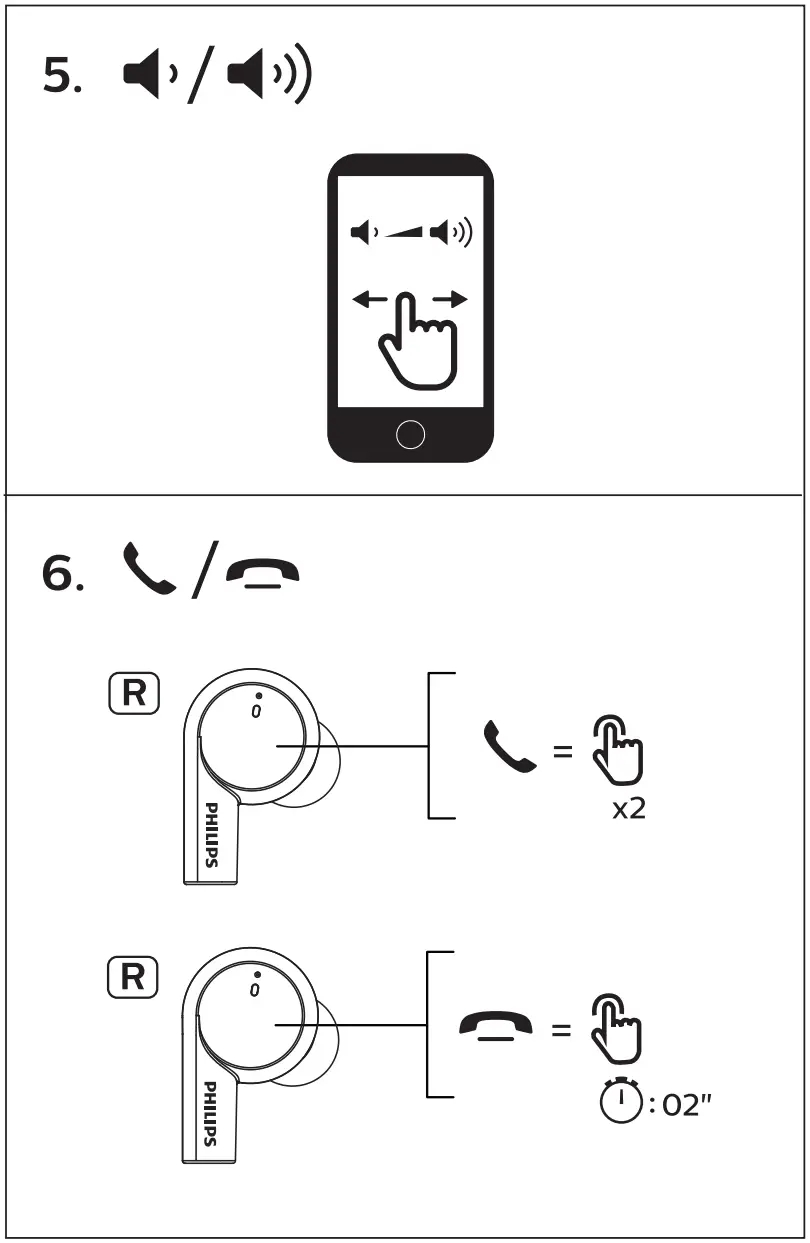 5. /

6. /

R

PHILIPS

= 

x2

R

PHILIPS

= 

: 02"