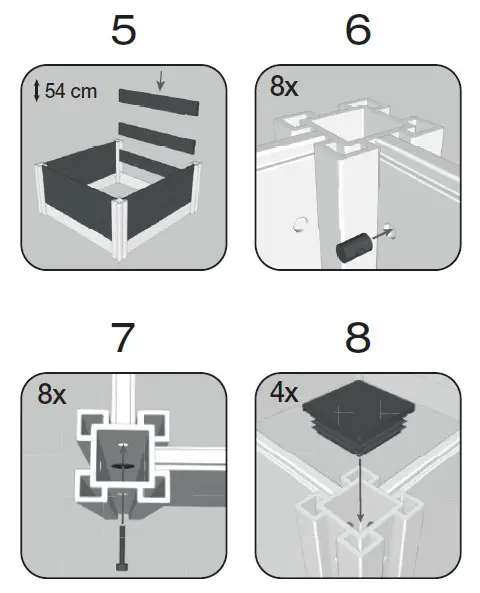 5

54 cm

6

8x

7

8x

8

4x