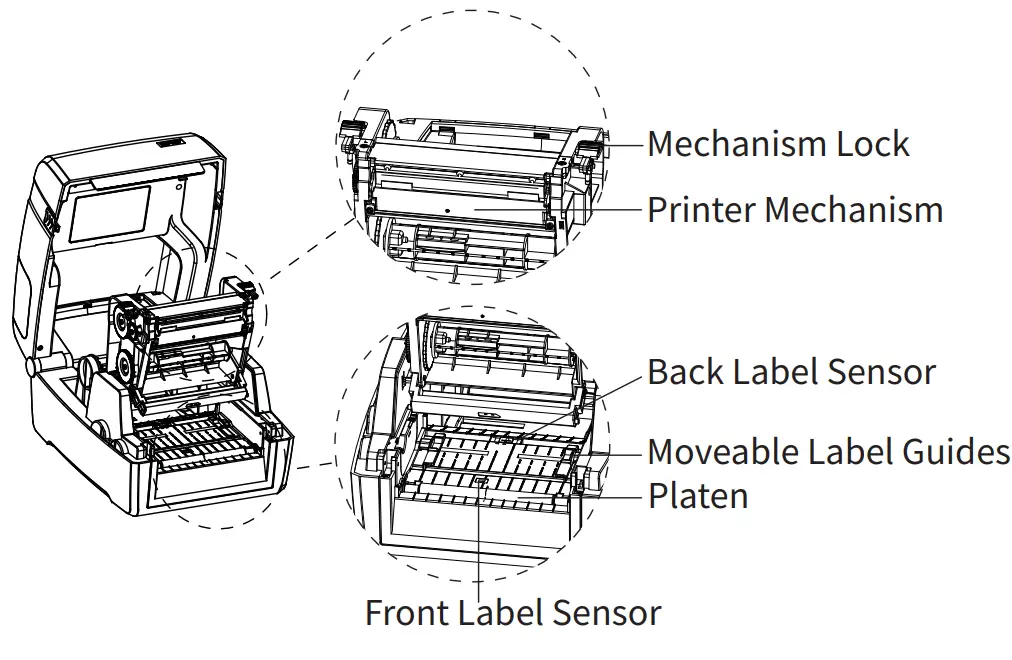 Mechanism Lock
Printer Mechanism
Back Label Sensor
Moveable Label Guides
Platen
Front Label Sensor