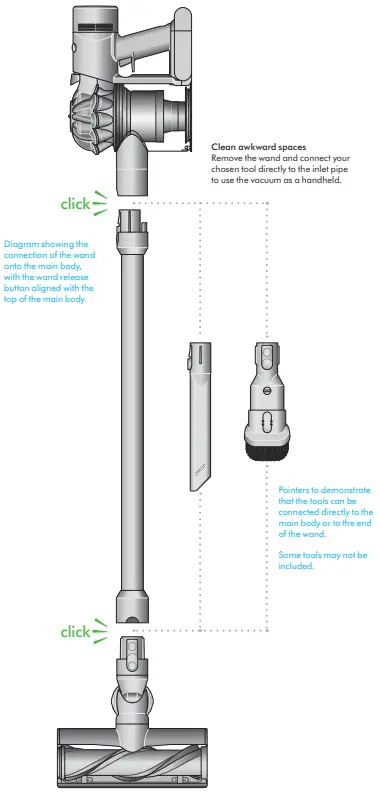 Clean awkward spaces
Remove the wand and connect your chosen tool directly to the inlet pipe to use the vacuum as a handheld.

click

Diagram showing the connection of the wand onto the main body, with the wand release button aligned with the top of the main body.

Pointers to demonstrate that the tools can be connected directly to the main body or to the end of the wand.

Some tools may not be included.

click