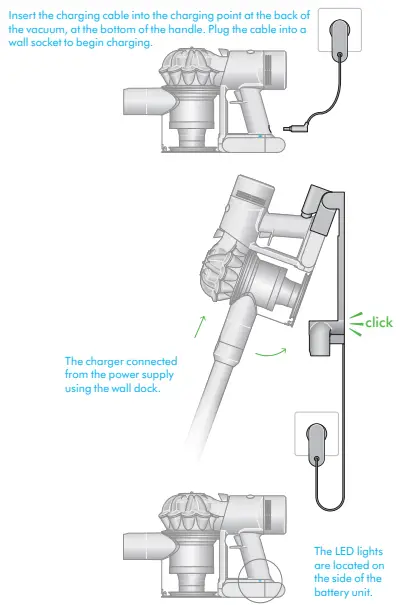 Insert the charging cable into the charging point at the back of the vacuum, at the bottom of the handle. Plug the cable into a wall socket to begin charging.

click

The charger connected from the power supply using the wall dock.

The LED lights are located on the side of the battery unit.