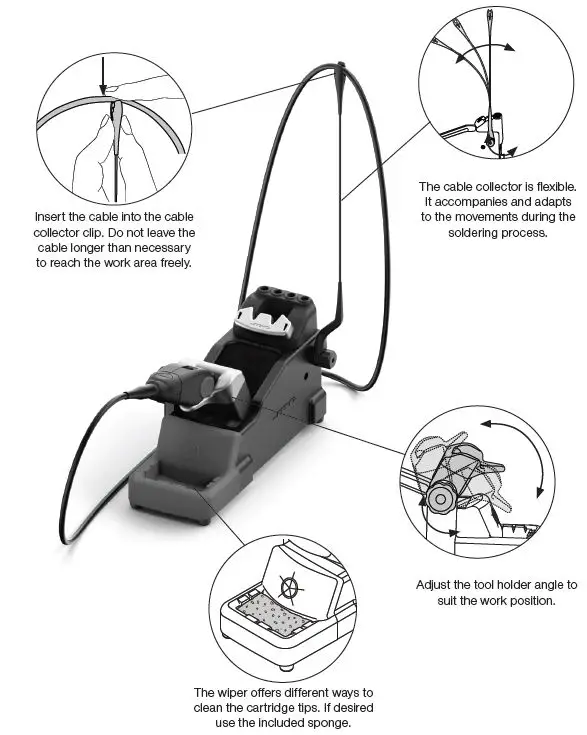 Insert the cable into the cable collector clip. Do not leave the cable longer than necessary to reach the work area freely.

The cable collector is flexible. It accompanies and adapts to the movements during the soldering process.

Adjust the tool holder angle to suit the work position.

The wiper offers different ways to clean the cartridge tips. If desired use the included sponge.