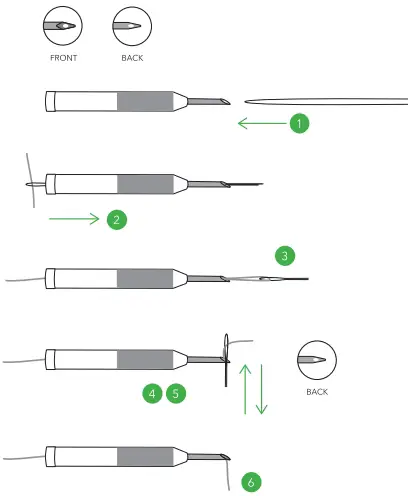 FRONT BACK

1

2

3

4 5

BACK

6