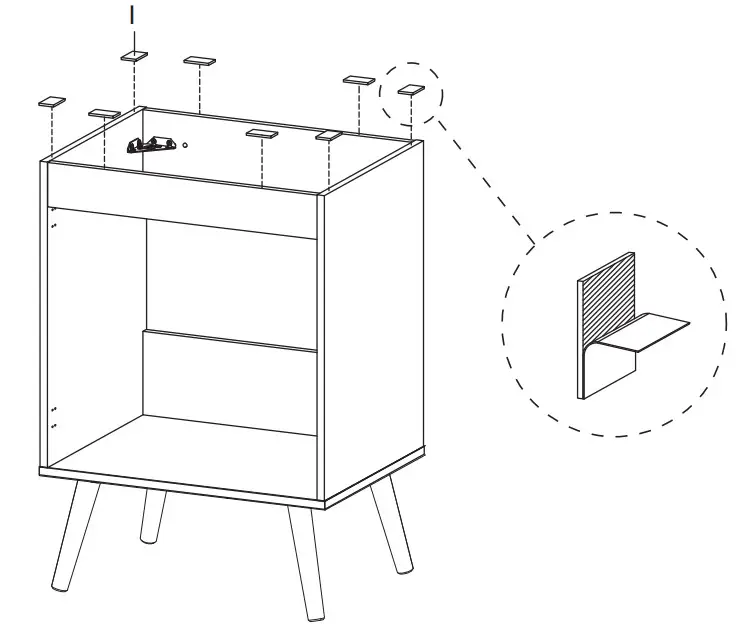 I