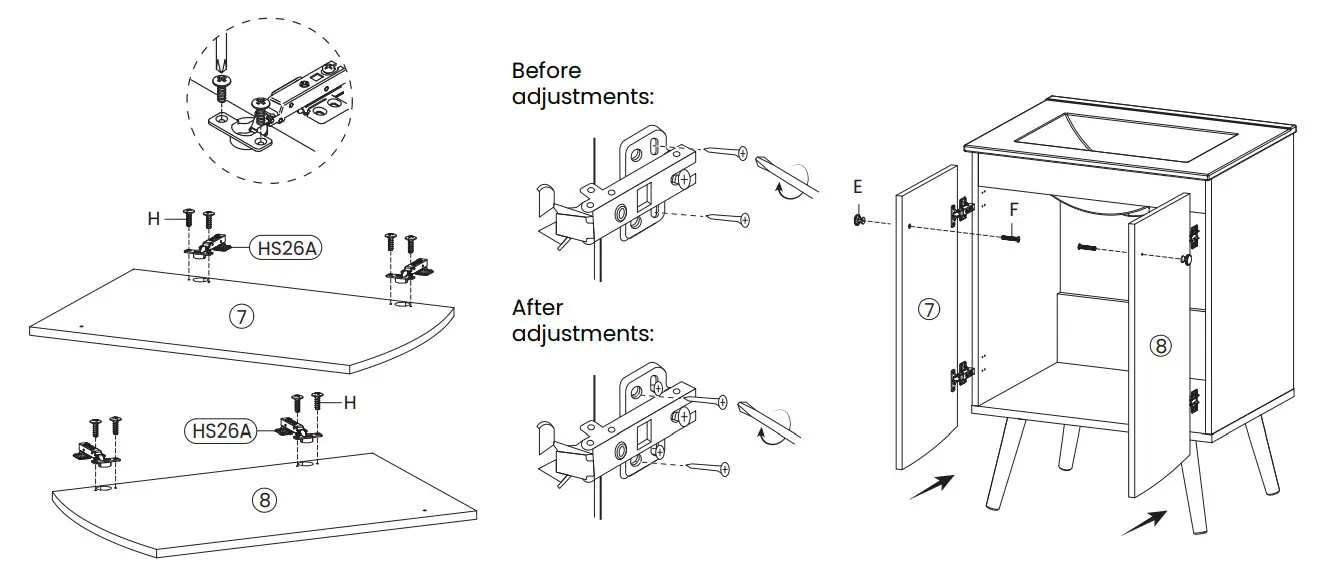 H
HS26A
⑦
HS26A
H
⑧

Before adjustments:

After adjustments:

E
F
⑦
⑧