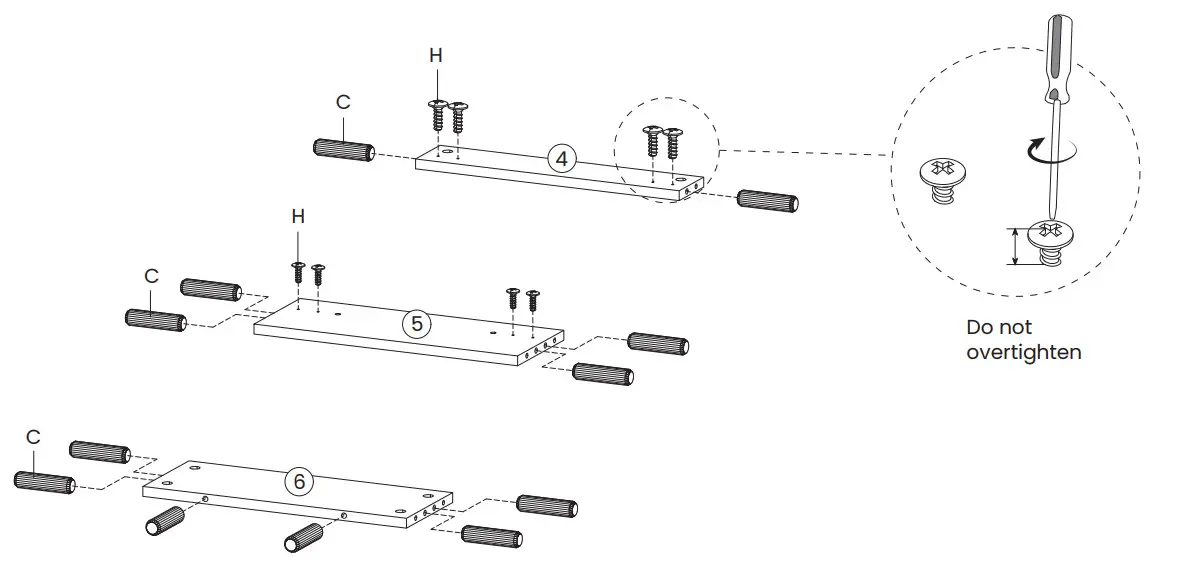 H
C
4
H
C
5
C
6
Do not overtighten