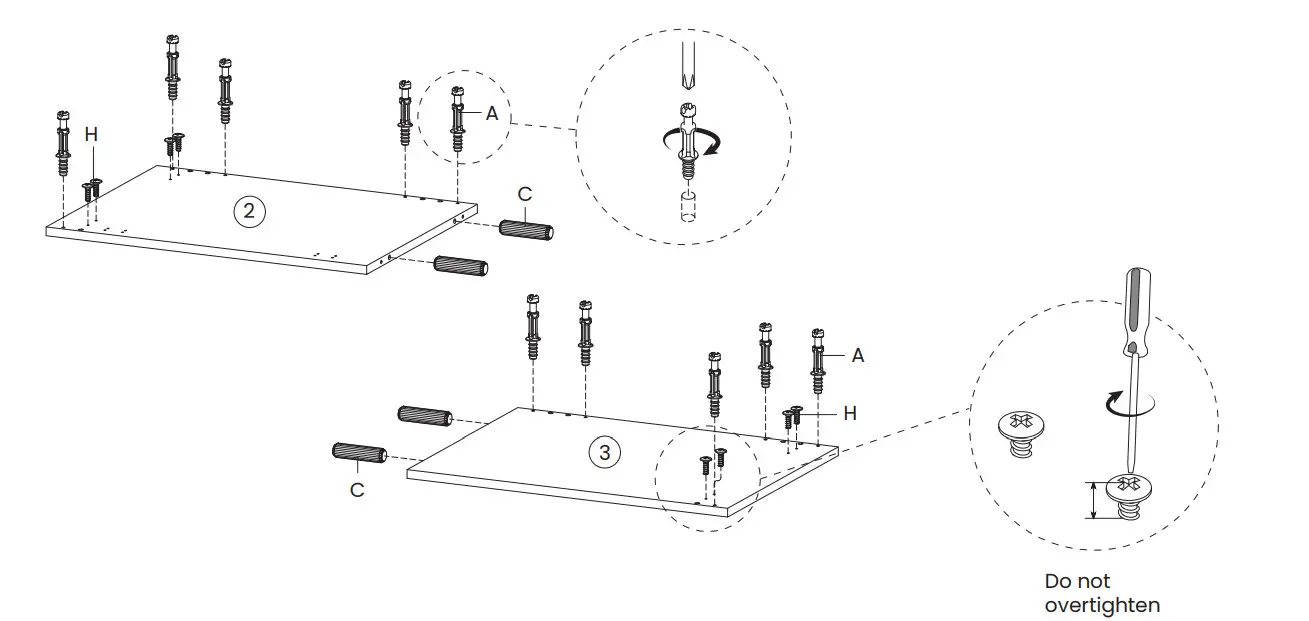 H
A
2
C
A
H
3
C
Do not overtighten