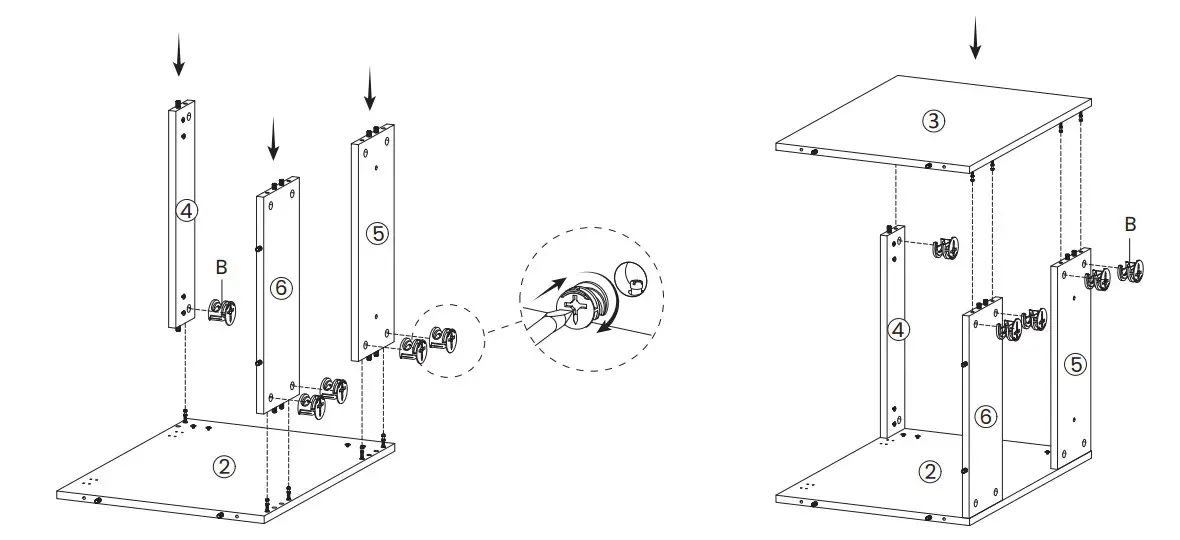 ④
B
⑥
⑤
②
③
B
④
⑥
⑤
②