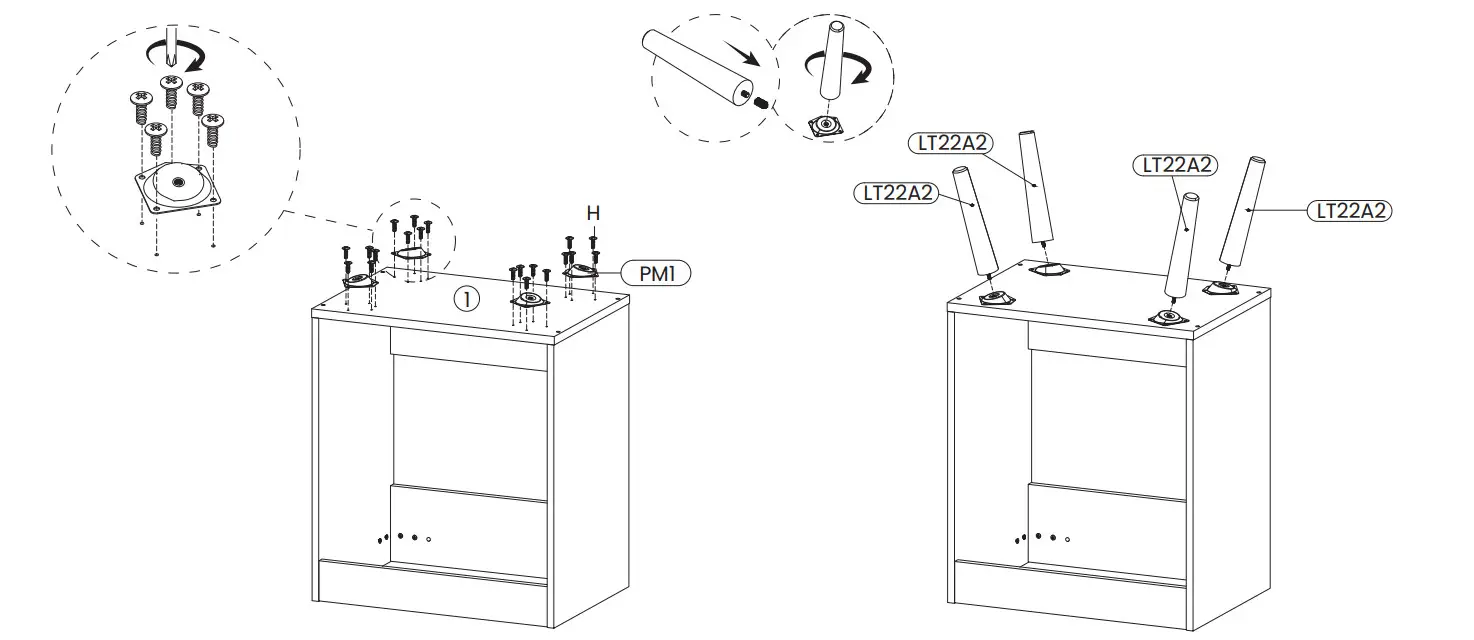 H
PM1
1
LT22A2
LT22A2
LT22A2
LT22A2