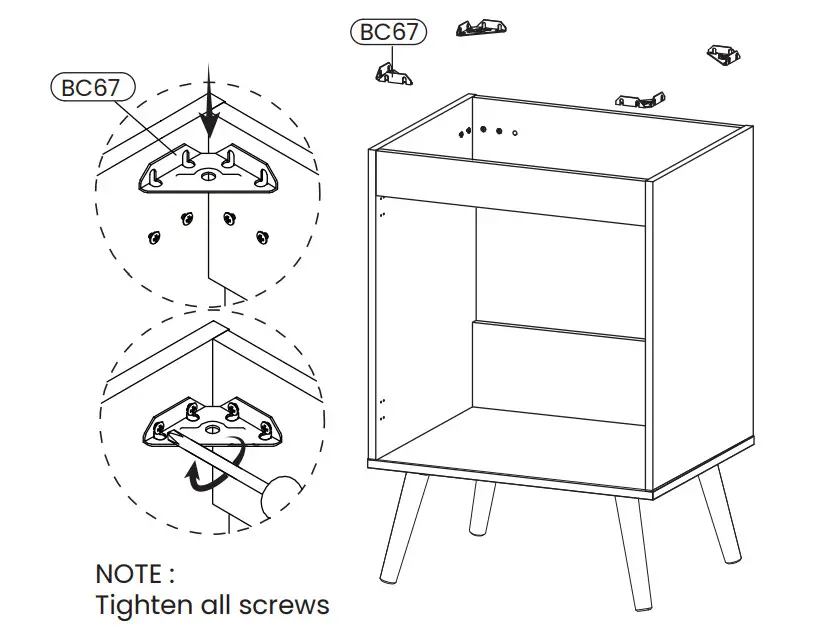 BC67

BC67

NOTE :
Tighten all screws