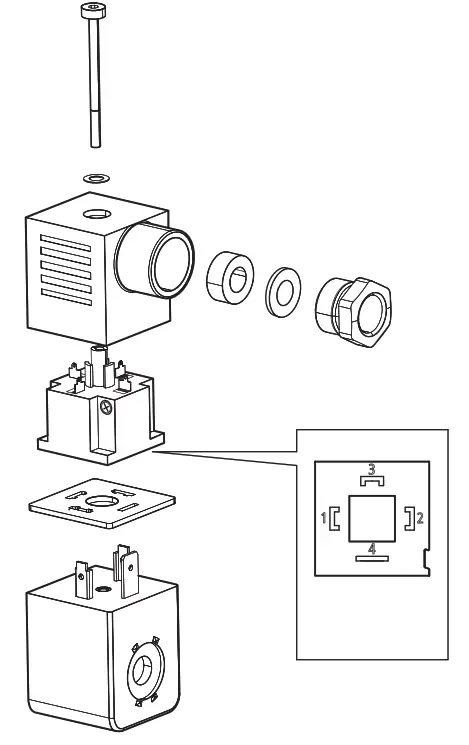 3
1
2
4