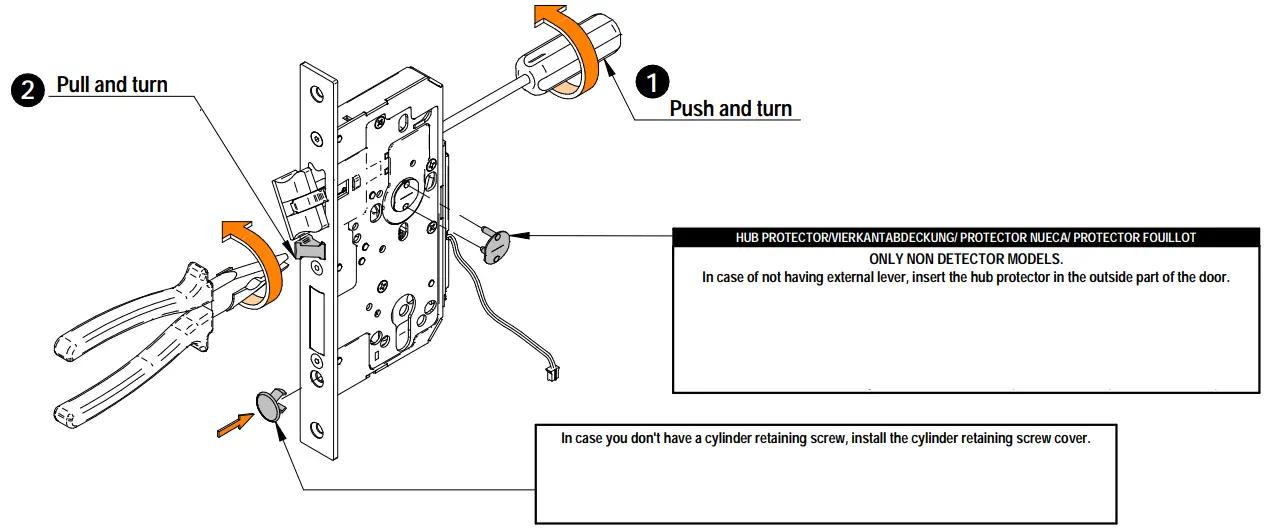 2 Pull and turn

1 Push and turn

HUB PROTECTOR/VIERKANTABDECKUNG/ PROTECTOR NUECA/ PROTECTOR FOUILLOT

ONLY NON DETECTOR MODELS.
In case of not having external lever, insert the hub protector in the outside part of the door.

In case you don't have a cylinder retaining screw, install the cylinder retaining screw cover.