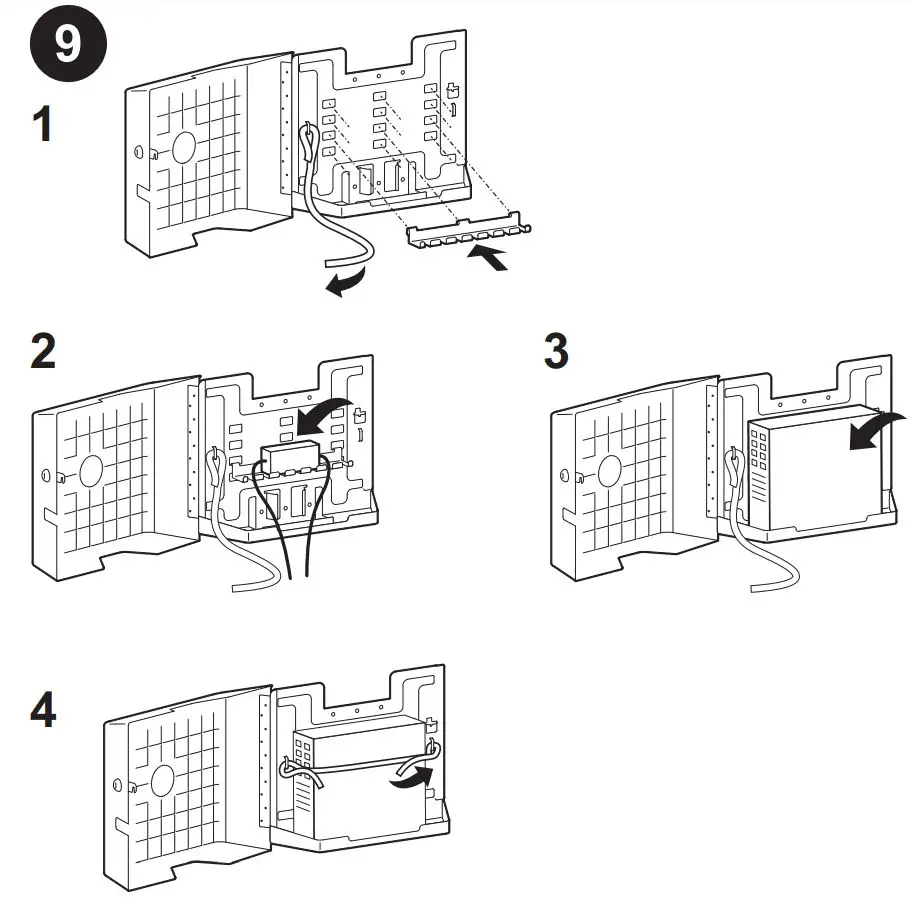 9

1

2

3

4