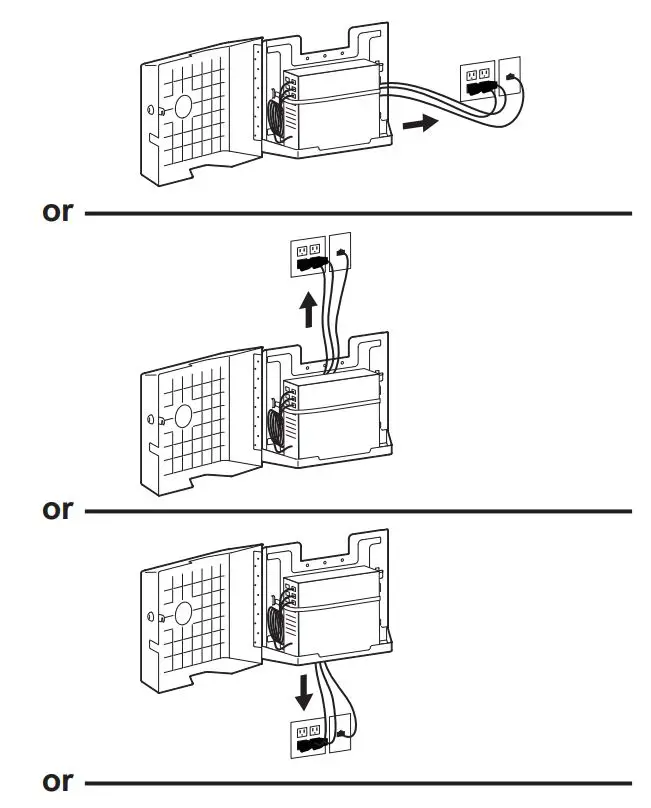 or

or

or