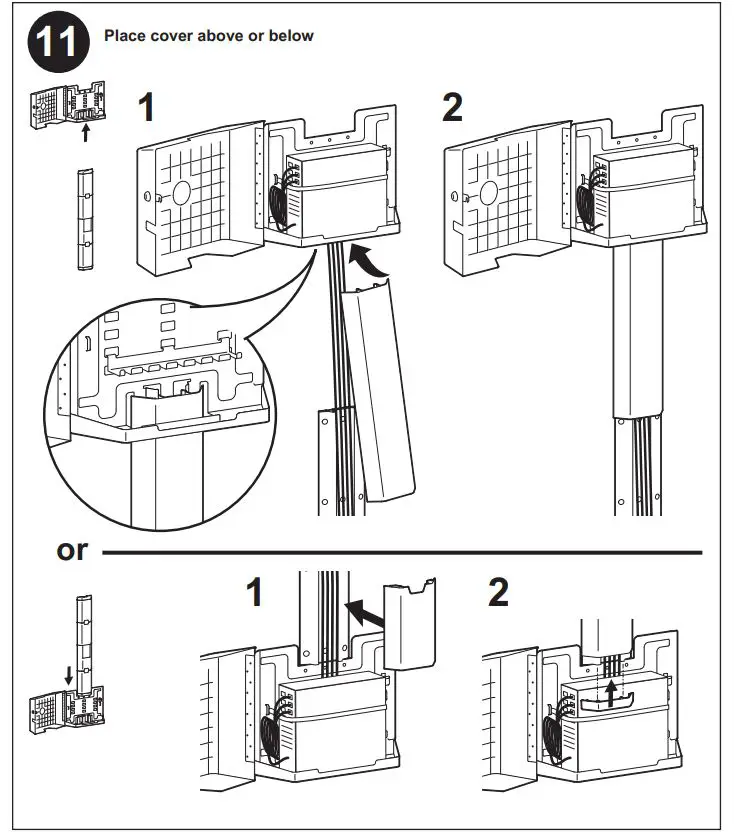 11 Place cover above or below

1

2

or

1

2