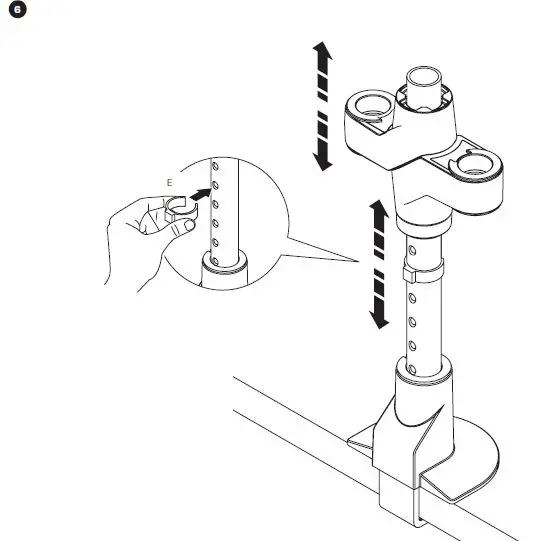 6

E