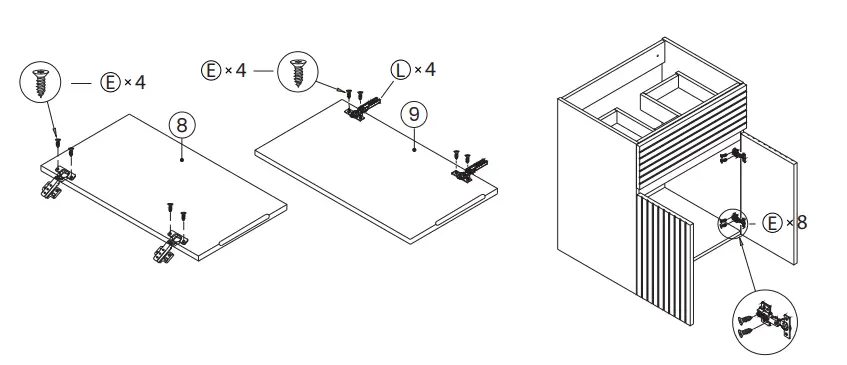 E ×4

8

E ×4

L ×4

9

E ×8