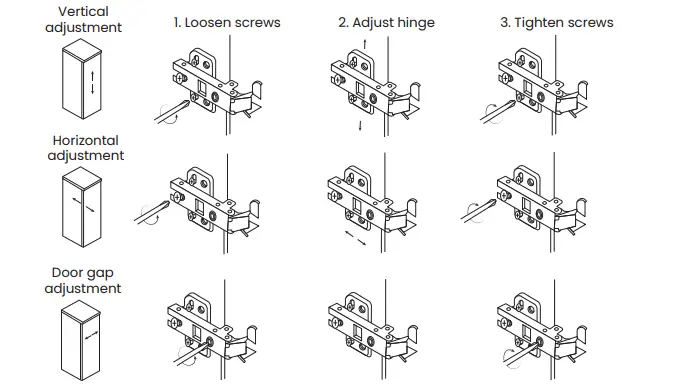 Vertical adjustment

1. Loosen screws

2. Adjust hinge

3. Tighten screws

Horizontal adjustment

Door gap adjustment