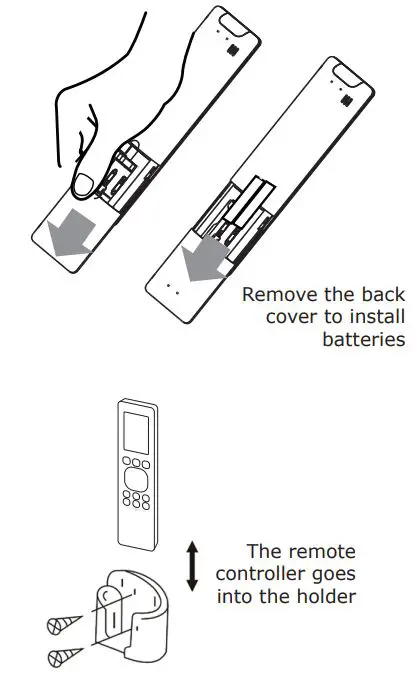 Remove the back cover to install batteries

The remote controller goes into the holder