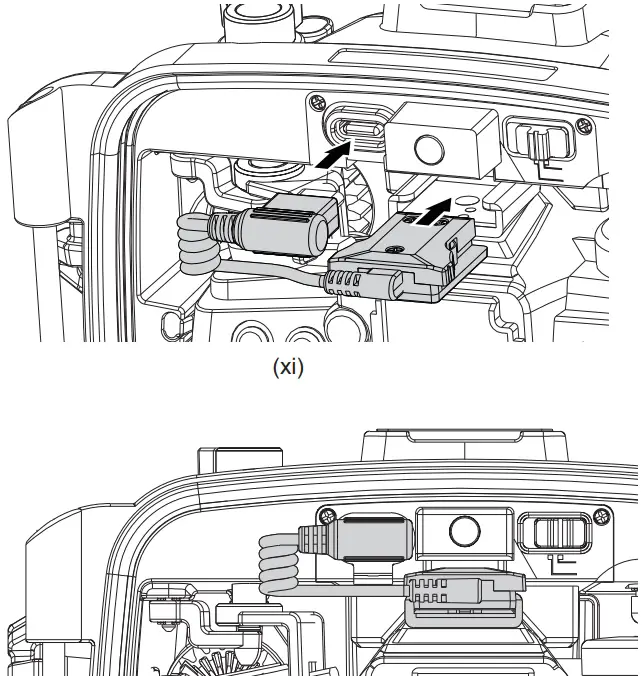 (xi)