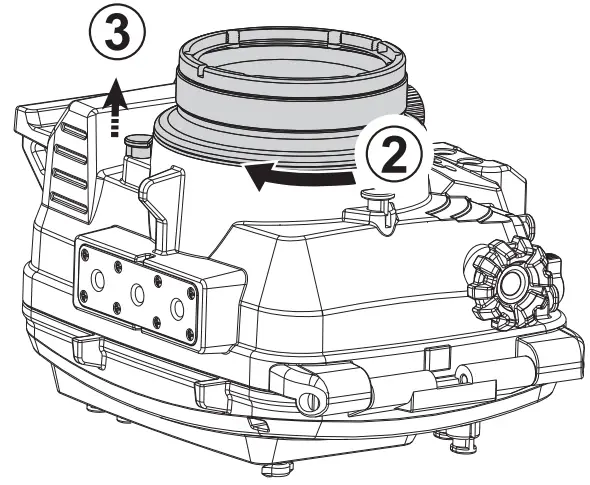 3
2