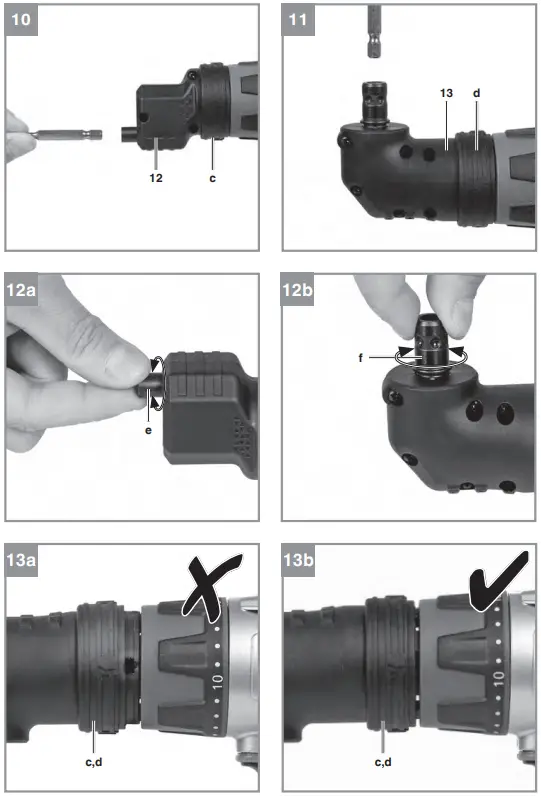 10

12

c

11

13

d

12a

e

12b

f

13a

10

c,d

13b

10

c,d