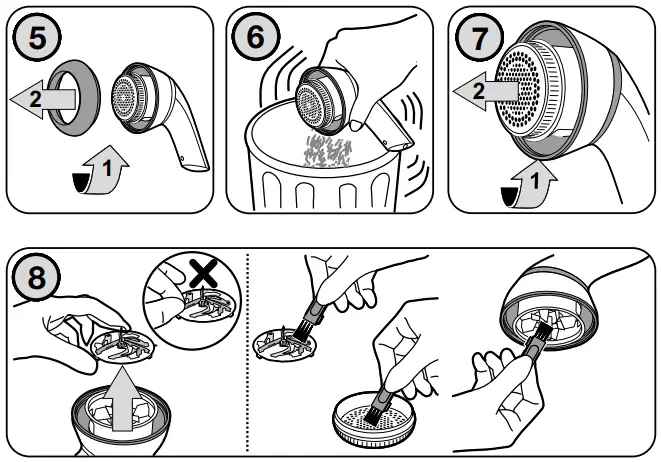 5
2
1
6
7
2
1
8