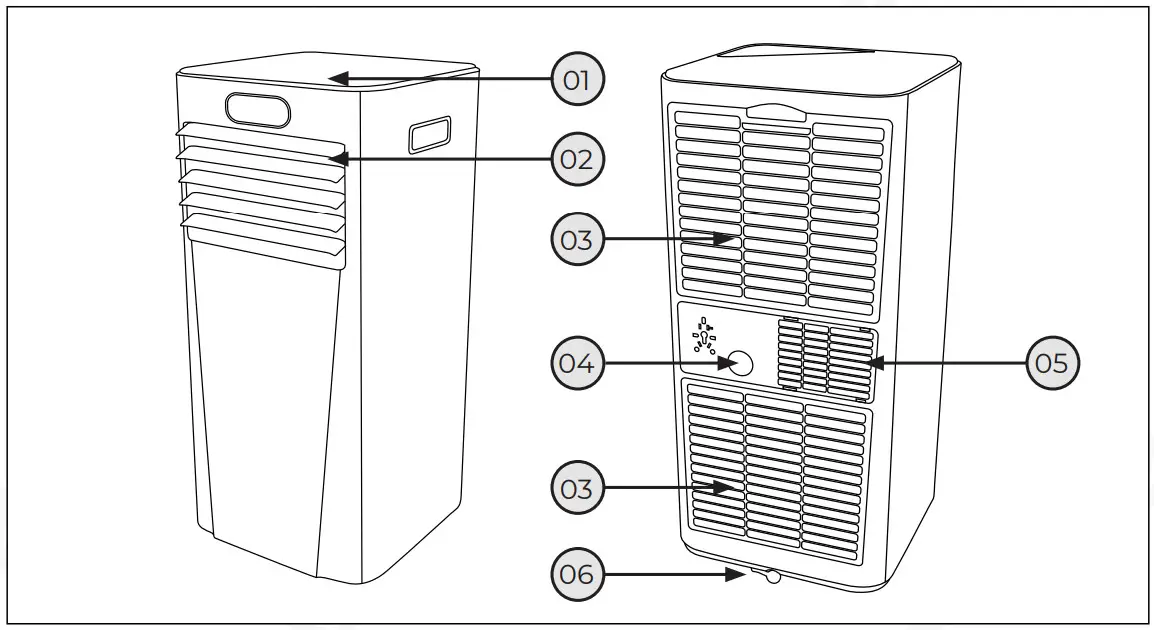 01
02
03
04
05
03
06