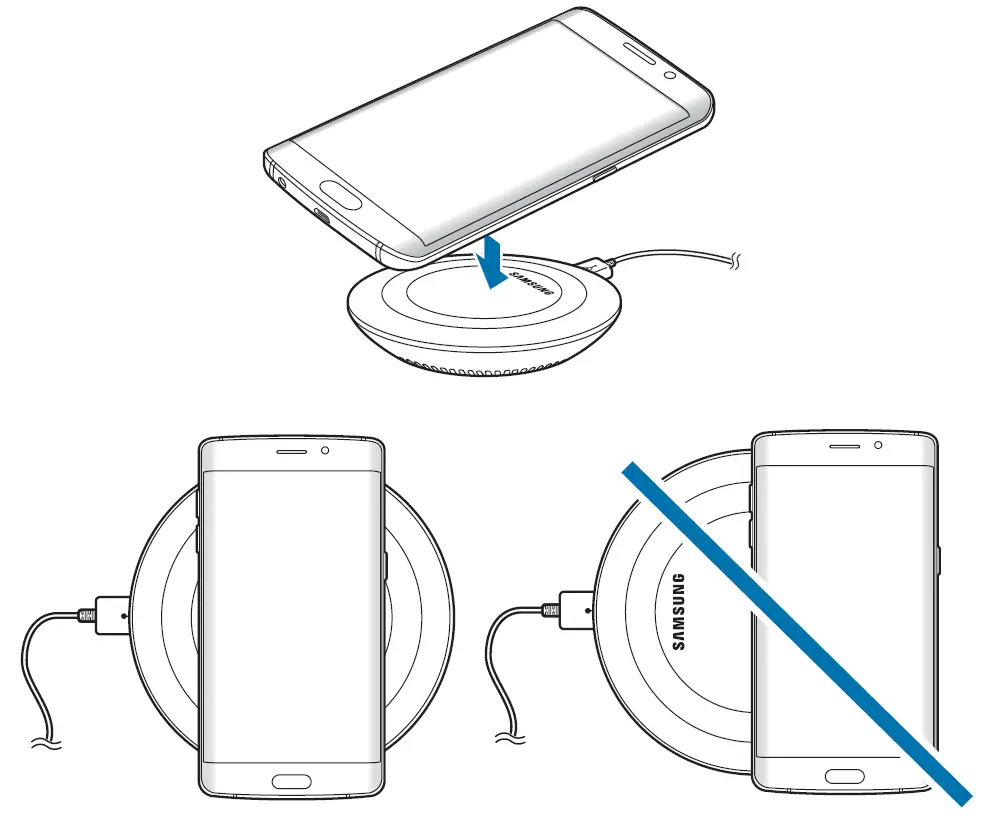 SAMSUNG

SAMSUNG