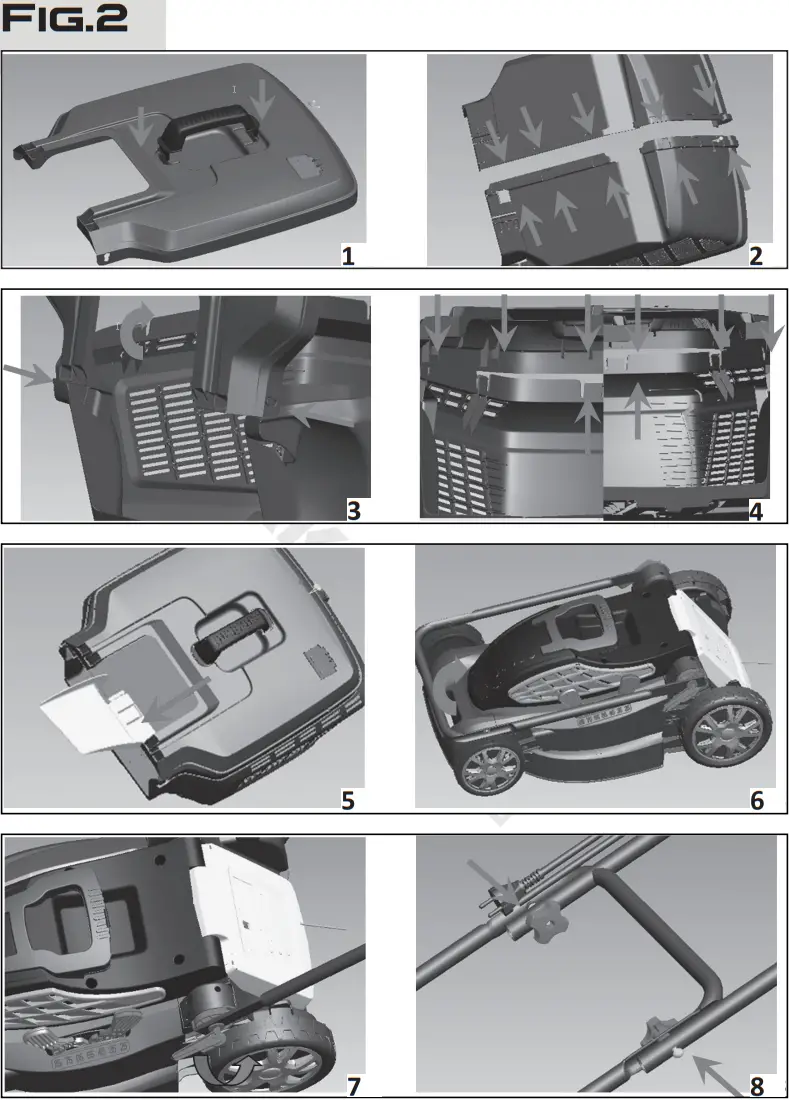 FIG.2

1

2

3

4

5

6

7

8