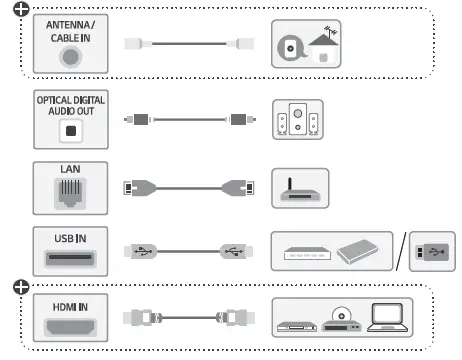 ANTENNA / CABLE IN

OPTICAL DIGITAL AUDIO OUT

LAN

USB IN

HDMI IN