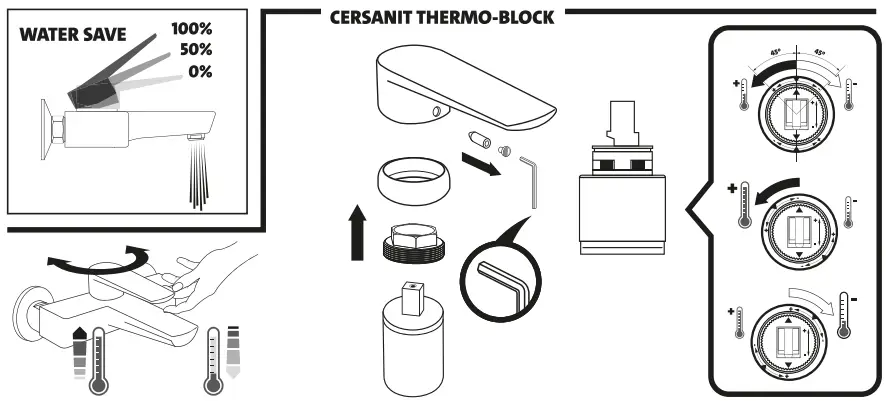 WATER SAVE
100%
50%
0%

CERSANIT THERMO-BLOCK

45°
45°
+
-
+
-
+
-