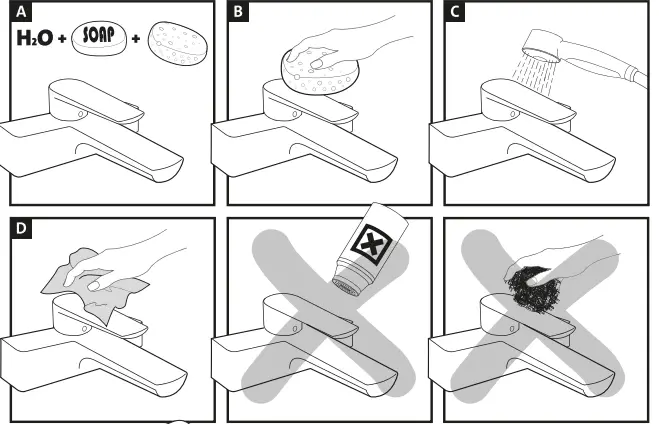 A

$H_2O$ + SOAP +

B

C

D