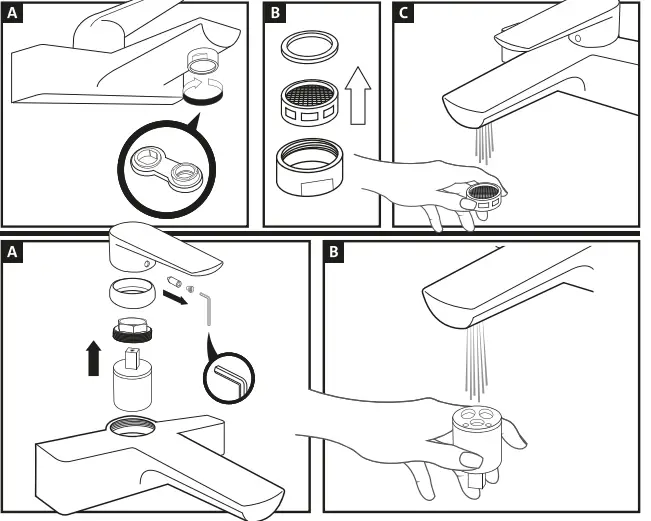 A

B

C

A

B