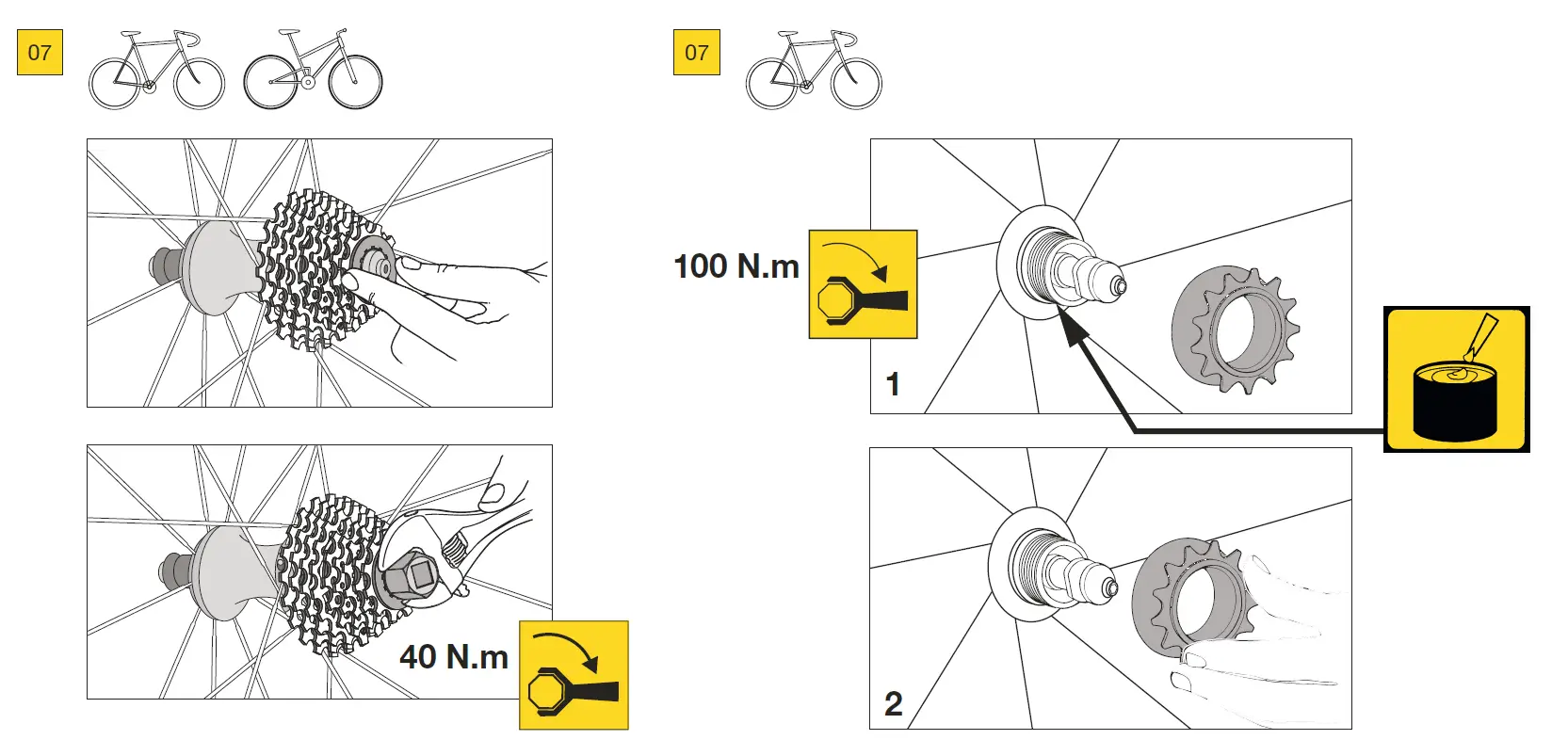 07

40 N.m

07

100 N.m

1

2