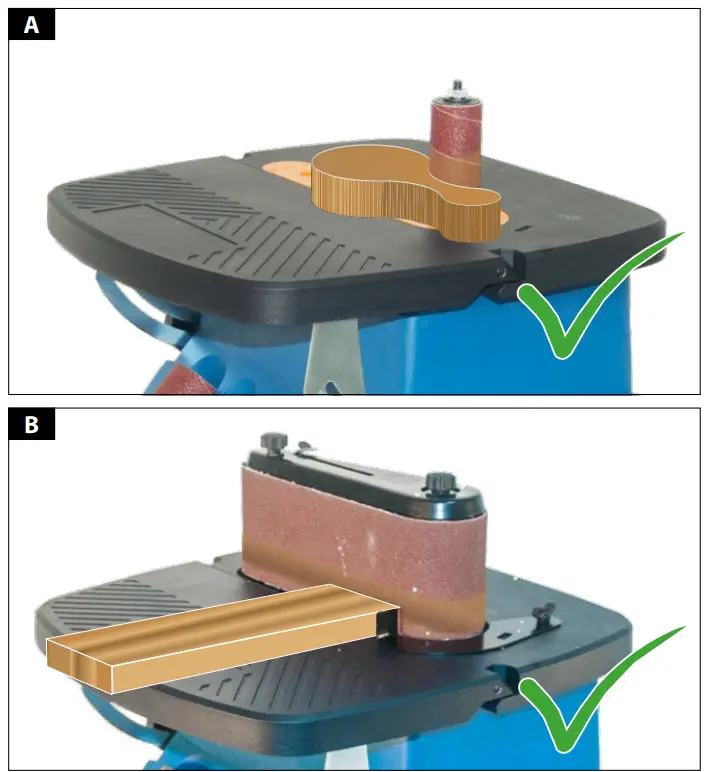 A

B