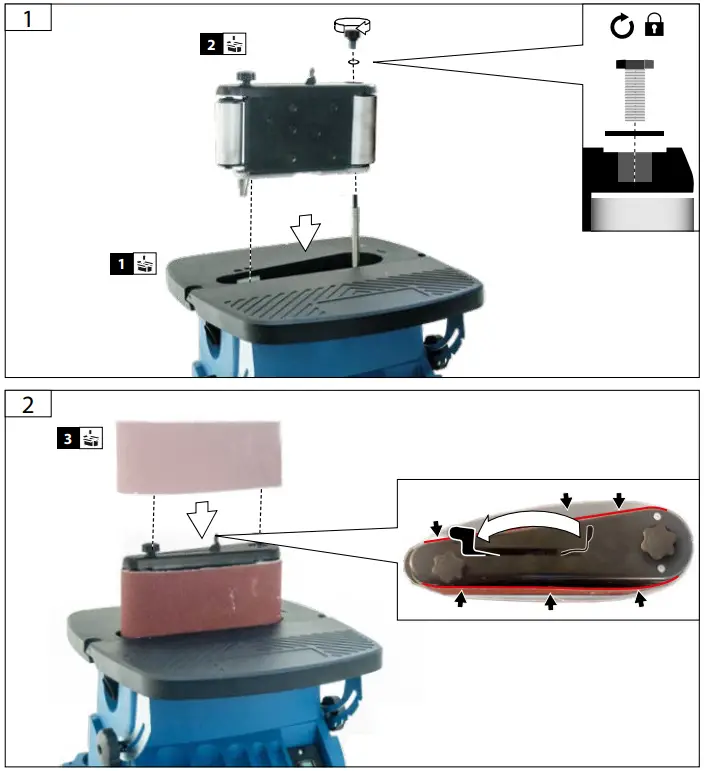 1

2

1

2

3