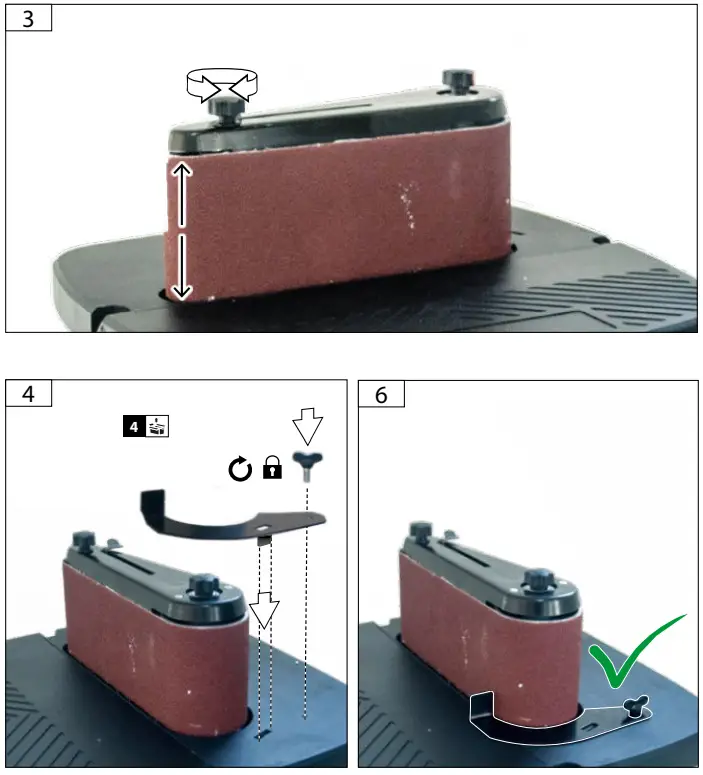 3

4

4

6