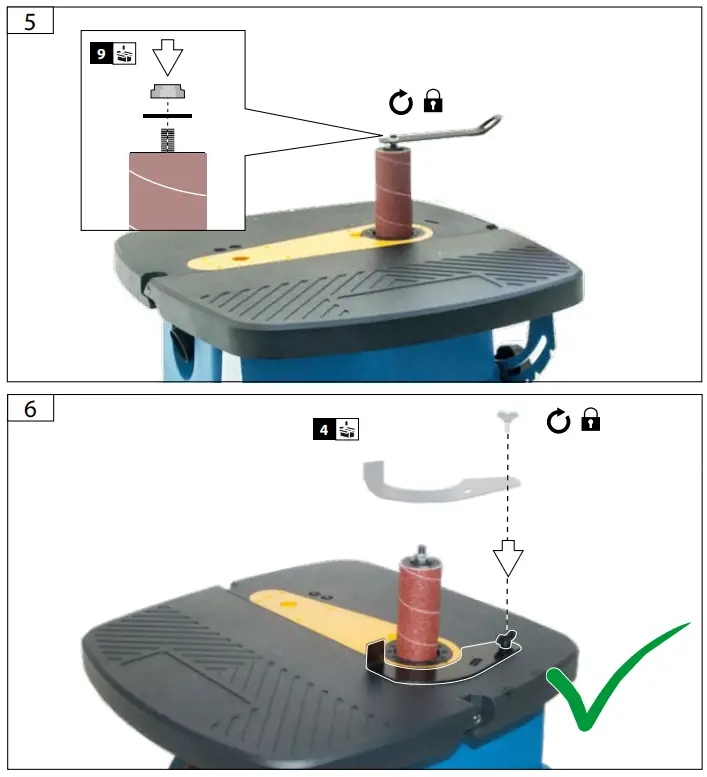 5

9

6

4